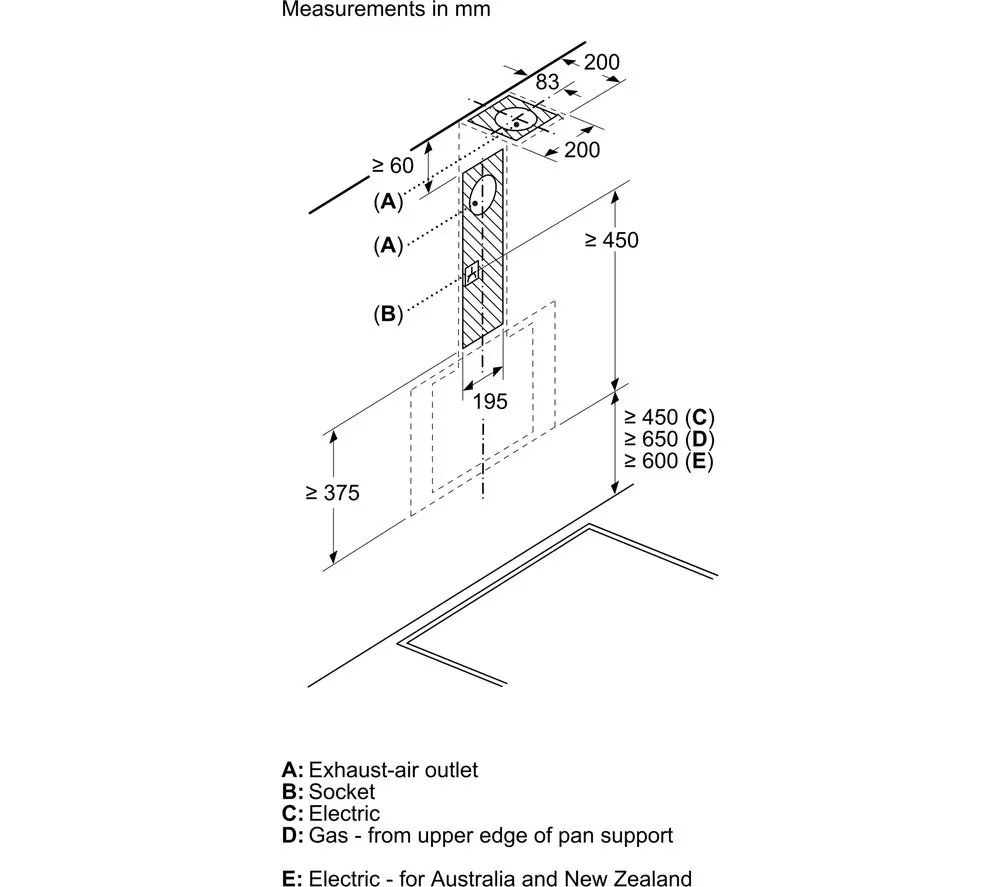 Measurements in mm

200
83
200
≥ 60
(A)
(A)
(B)
≥ 450
195
≥ 450 (C)
≥ 650 (D)
≥ 600 (E)
≥ 375

A: Exhaust-air outlet
B: Socket
C: Electric
D: Gas - from upper edge of pan support

E: Electric - for Australia and New Zealand