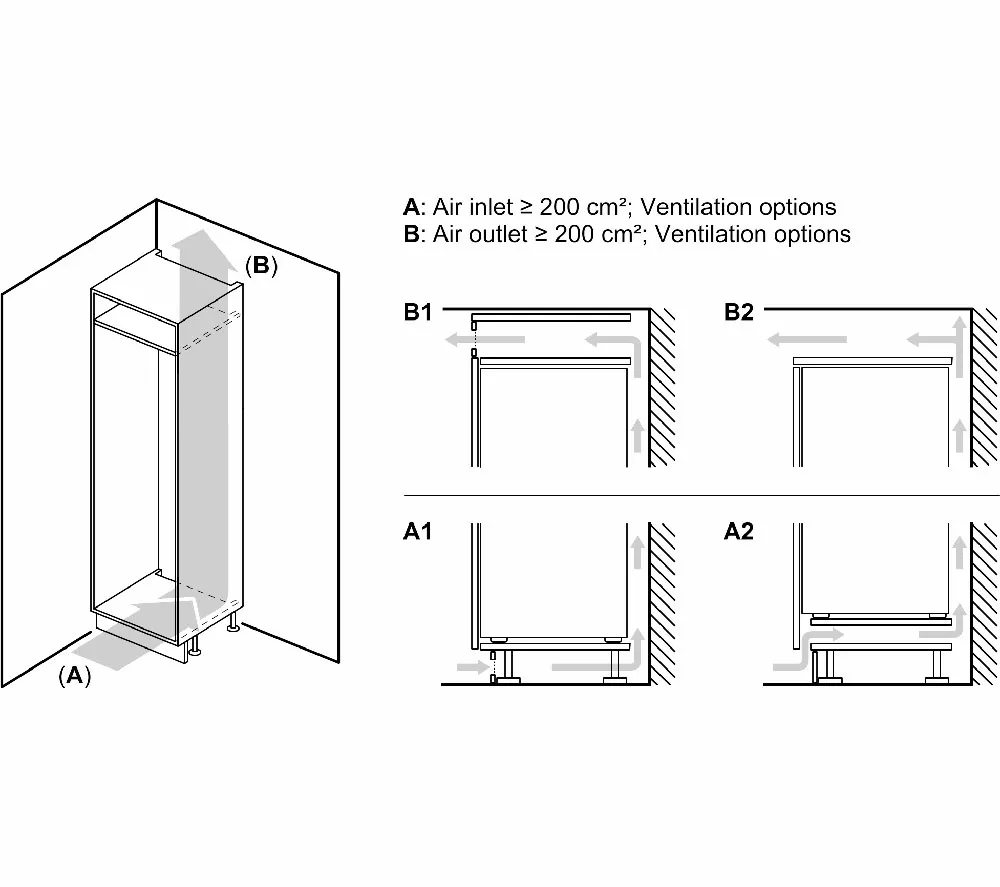 (B)

(A)

A: Air inlet ≥ 200 cm²; Ventilation options
B: Air outlet ≥ 200 cm²; Ventilation options

B1

B2

A1

A2