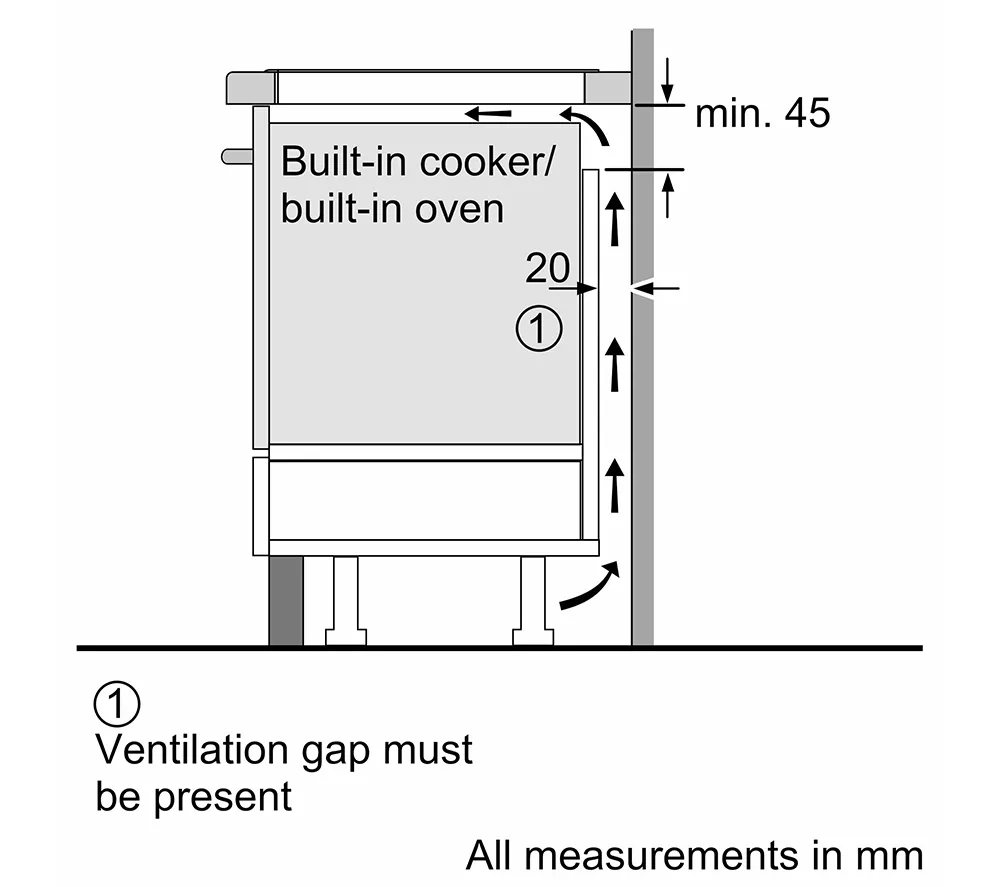 min. 45

Built-in cooker/ built-in oven

20

①

①
Ventilation gap must be present

All measurements in mm