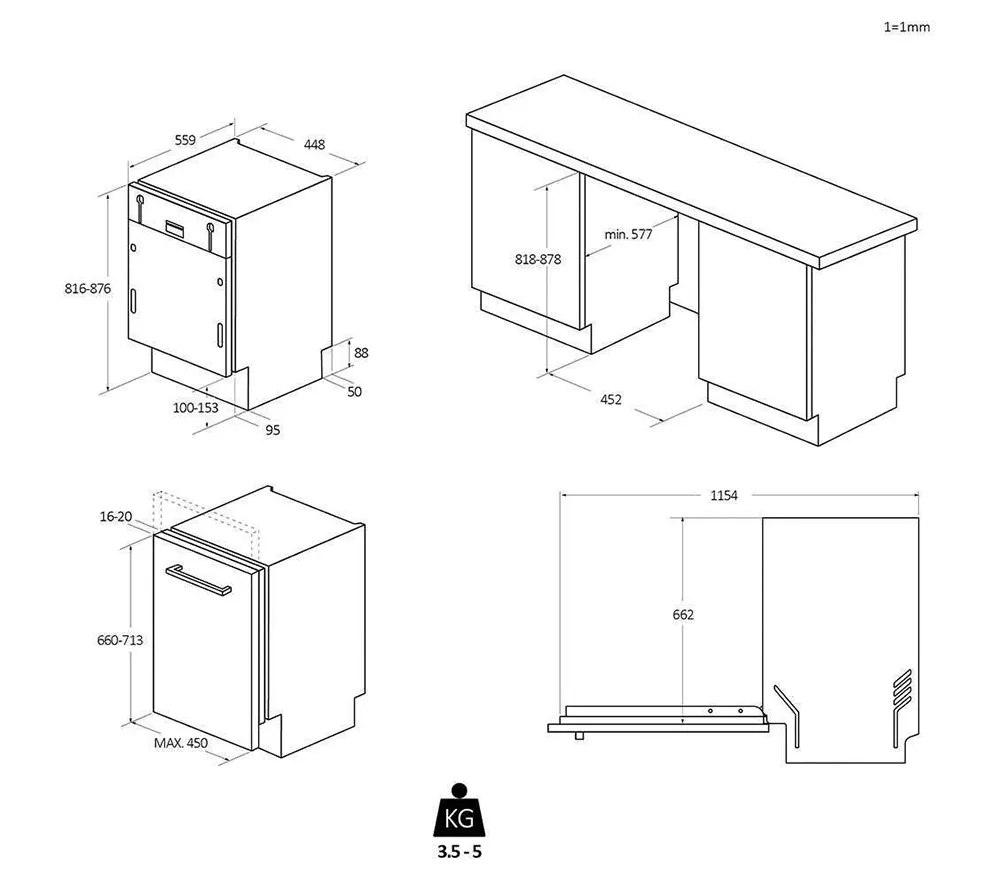 1=1mm

559
448
816-876
88
50
100-153
95

818-878
min. 577
452

16-20
660-713
MAX. 450

1154
662

KG
3.5 - 5