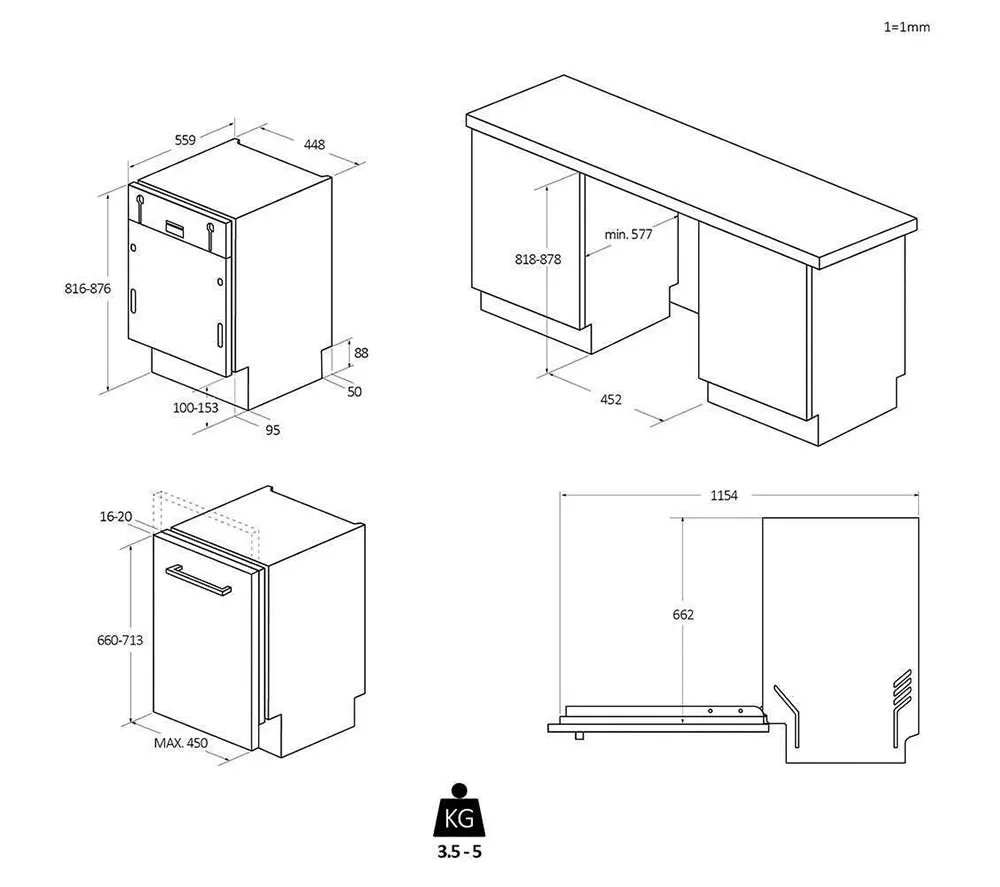 1=1mm

559
448
816-876
88
50
100-153
95

818-878
min. 577
452

16-20
660-713
MAX. 450

1154
662

KG
3.5 - 5