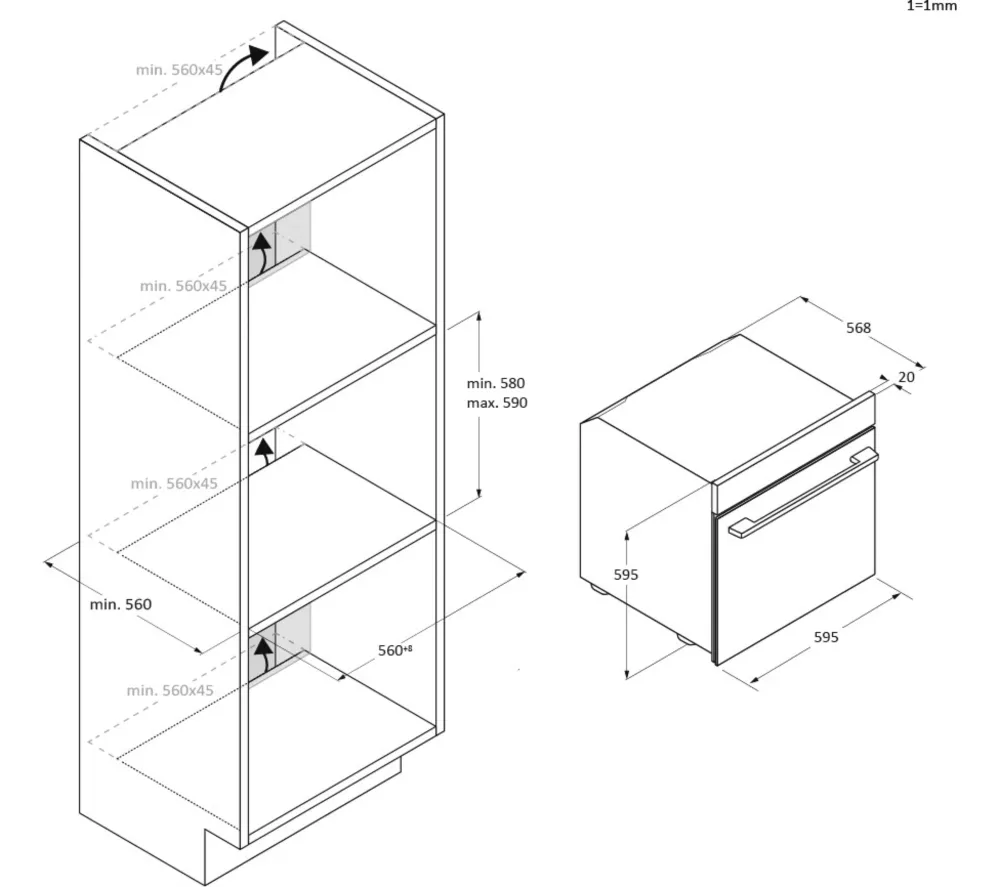 1=1mm

min. 560x45

min. 560x45

min. 580
max. 590

min. 560x45

min. 560

$560^{+8}$

min. 560x45

568

20

595

595