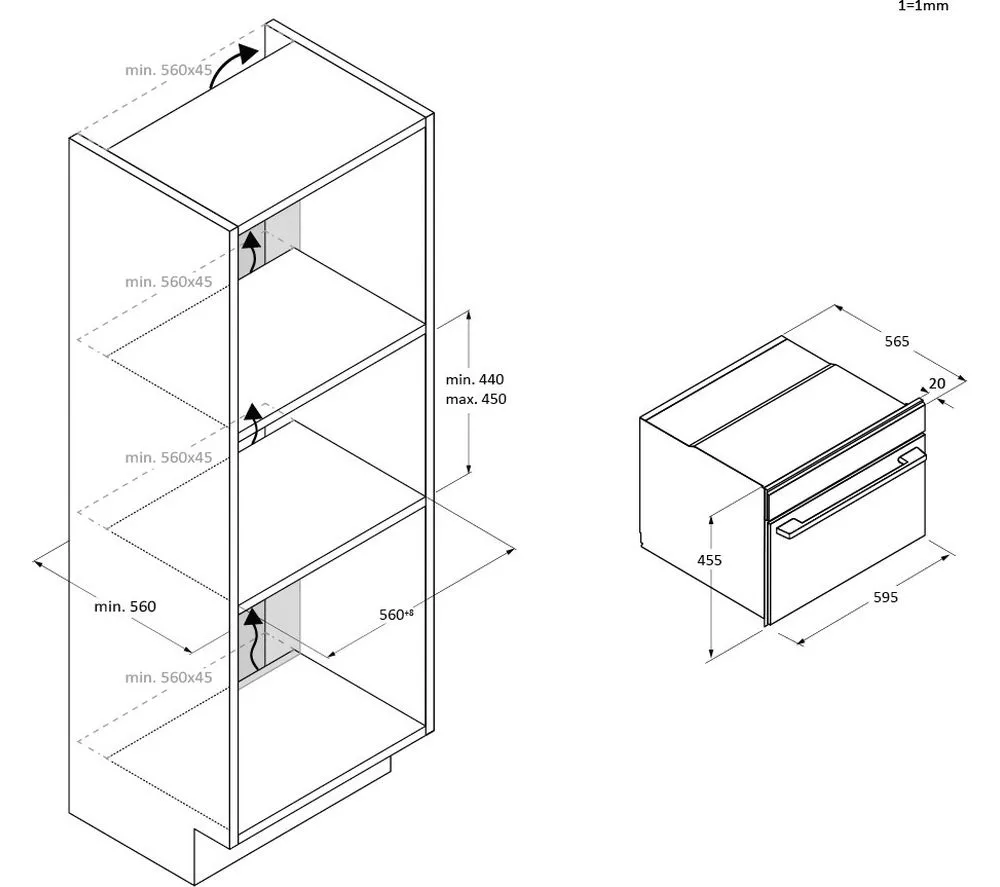 1=1mm

min. 560x45

min. 560x45

min. 440
max. 450

min. 560x45

min. 560

$560^{+8}$

min. 560x45

565

20

455

595