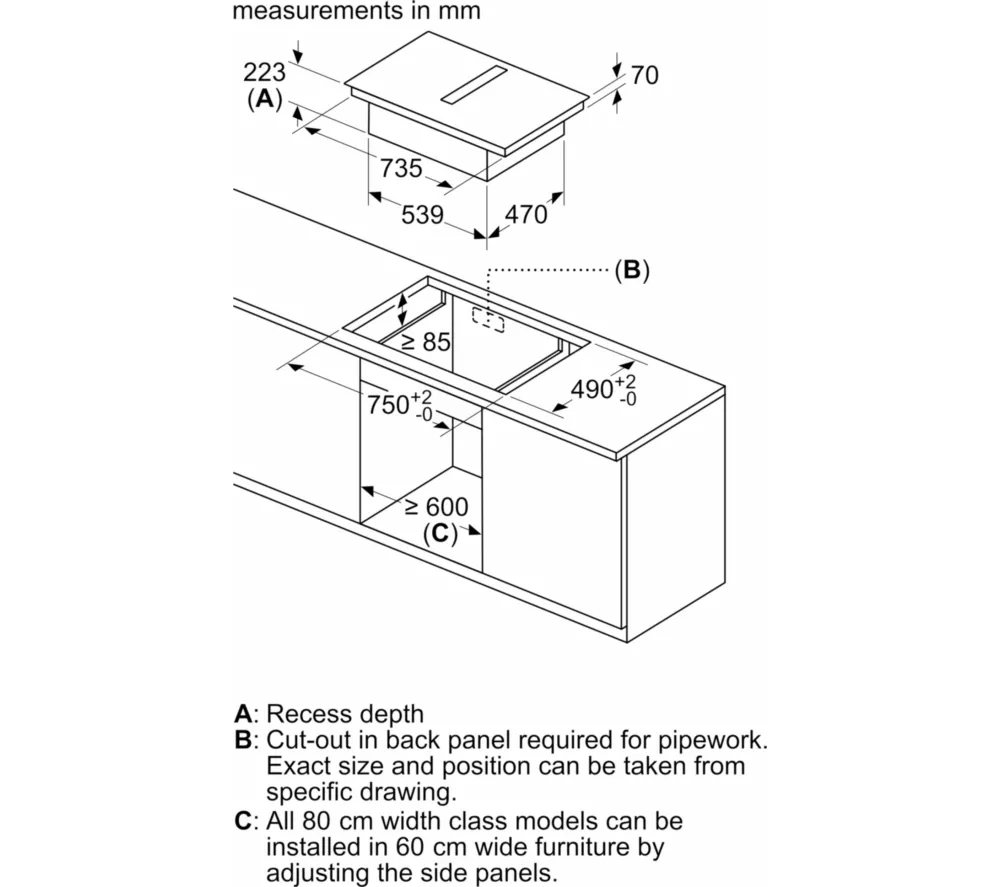 measurements in mm

223
(A)

70

735

539

470

(B)

≥ 85

$750^{+2}_{-0}$

$490^{+2}_{-0}$

≥ 600
(C)

A: Recess depth
B: Cut-out in back panel required for pipework. Exact size and position can be taken from specific drawing.
C: All 80 cm width class models can be installed in 60 cm wide furniture by adjusting the side panels.