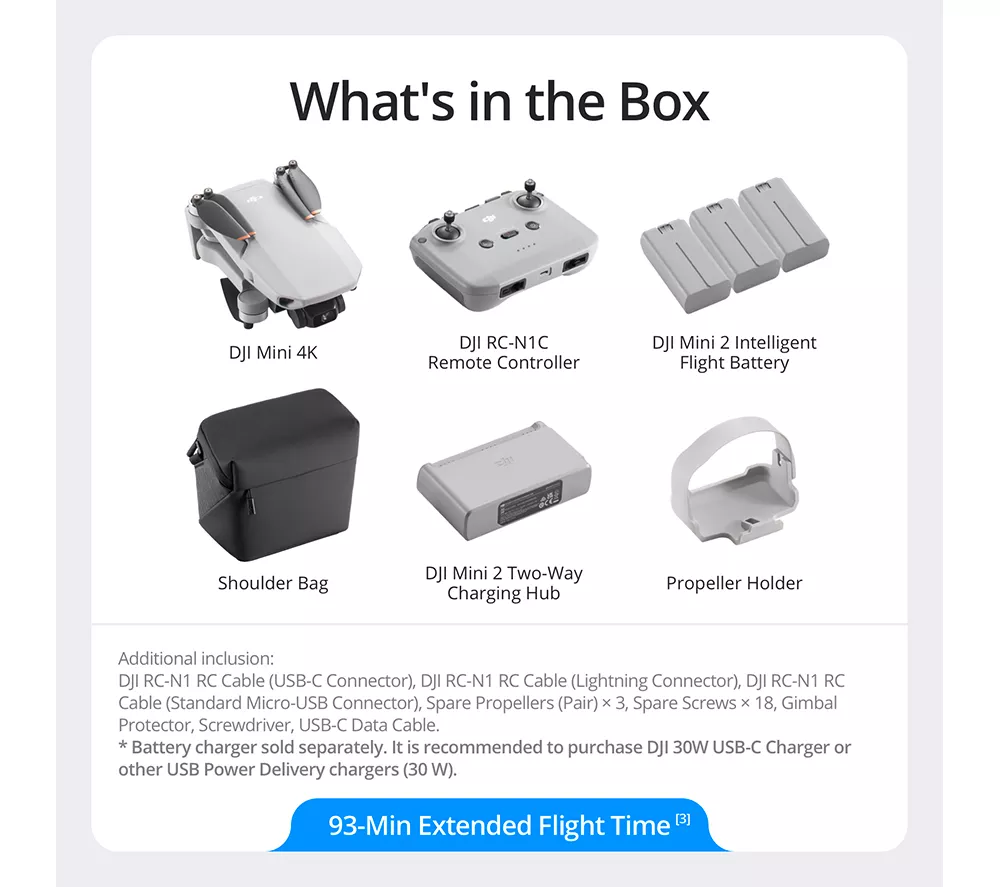 What's in the Box

DJI Mini 4K

DJI RC-N1C
Remote Controller

DJI Mini 2 Intelligent
Flight Battery

Shoulder Bag

DJI Mini 2 Two-Way
Charging Hub

Propeller Holder

Additional inclusion:
DJI RC-N1 RC Cable (USB-C Connector), DJI RC-N1 RC Cable (Lightning Connector), DJI RC-N1 RC Cable (Standard Micro-USB Connector), Spare Propellers (Pair) × 3, Spare Screws × 18, Gimbal Protector, Screwdriver, USB-C Data Cable.
* Battery charger sold separately. It is recommended to purchase DJI 30W USB-C Charger or other USB Power Delivery chargers (30 W).

93-Min Extended Flight Time [3]