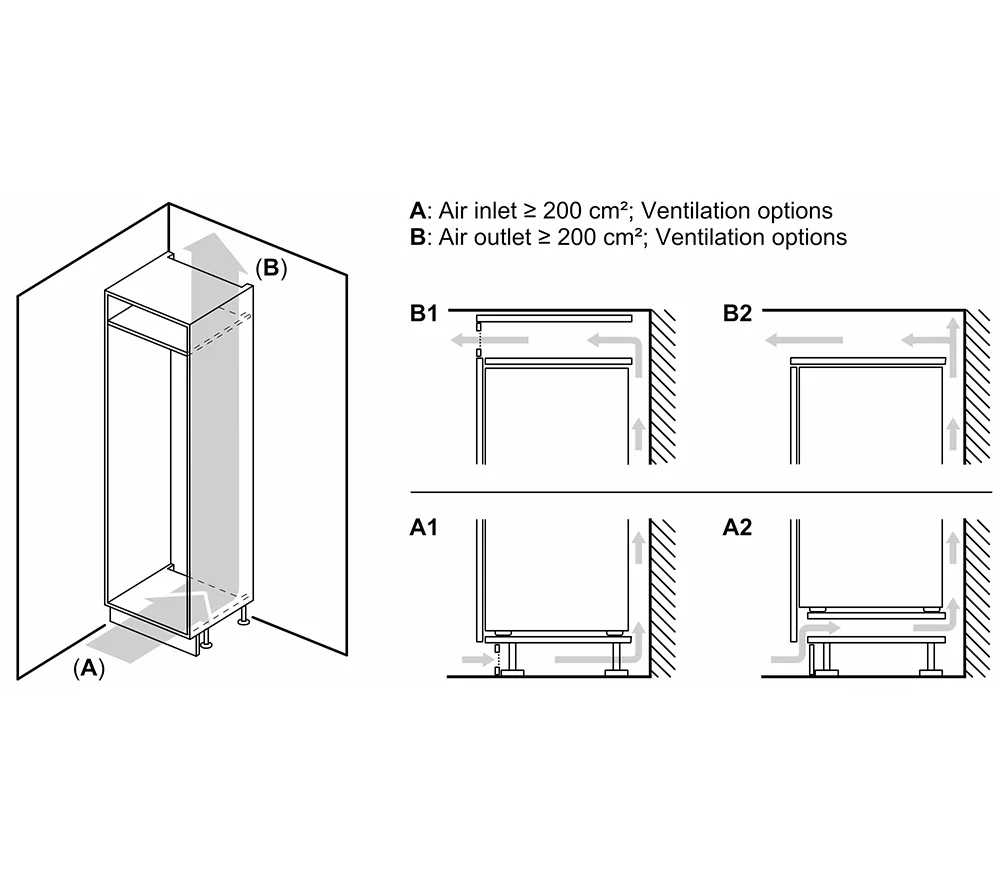 (B)

(A)

A: Air inlet ≥ 200 cm²; Ventilation options
B: Air outlet ≥ 200 cm²; Ventilation options

B1

B2

A1

A2