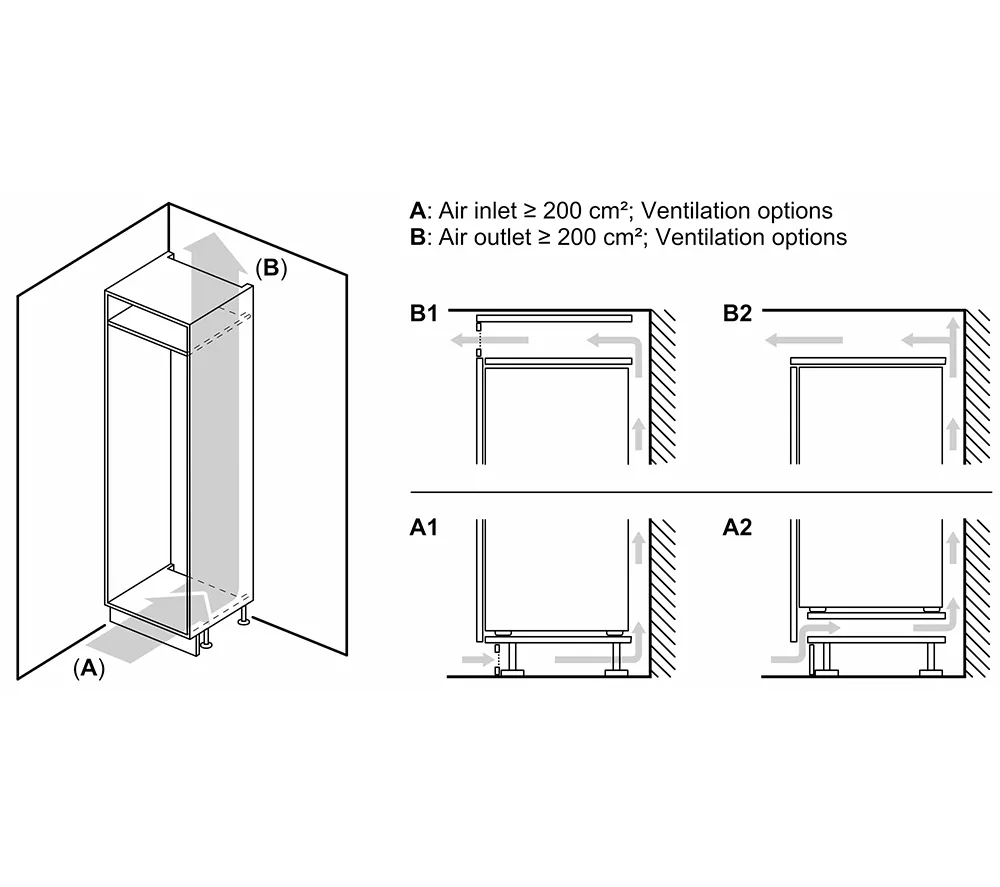 (B)

(A)

A: Air inlet ≥ 200 cm²; Ventilation options
B: Air outlet ≥ 200 cm²; Ventilation options

B1

B2

A1

A2