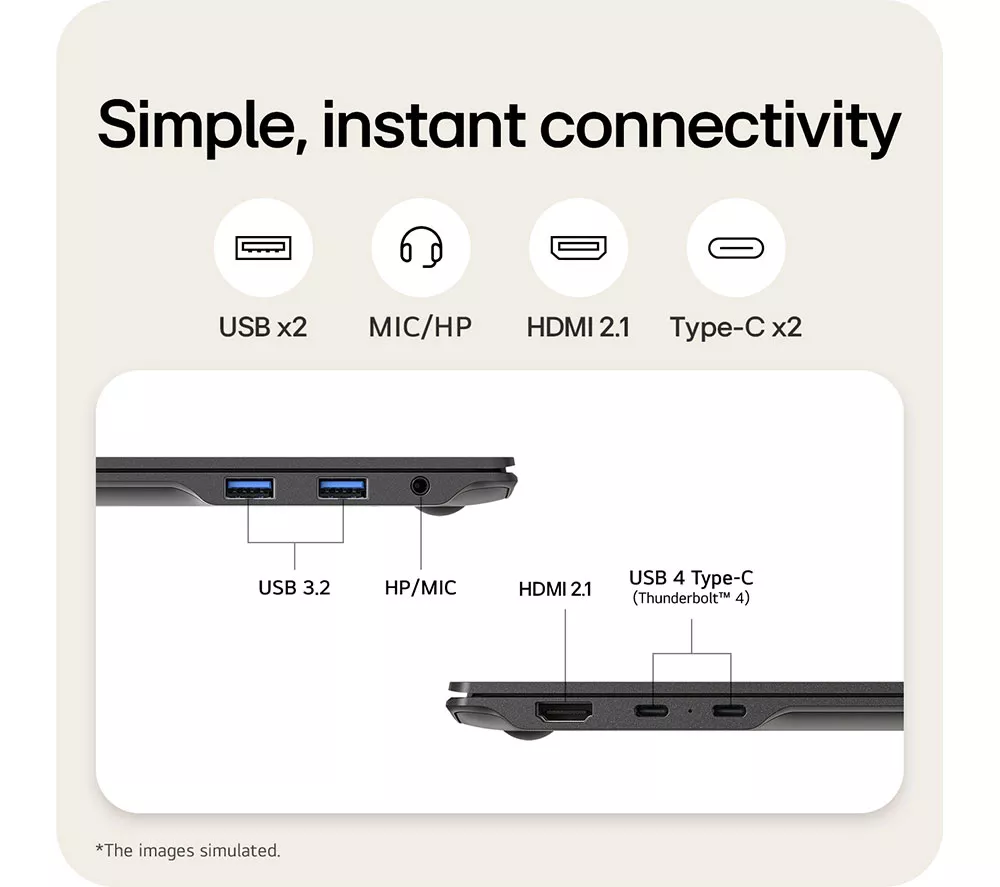 Simple, instant connectivity

USB x2

MIC/HP

HDMI 2.1

Type-C x2

USB 3.2

HP/MIC

HDMI 2.1

USB 4 Type-C (Thunderbolt™ 4)

*The images simulated.