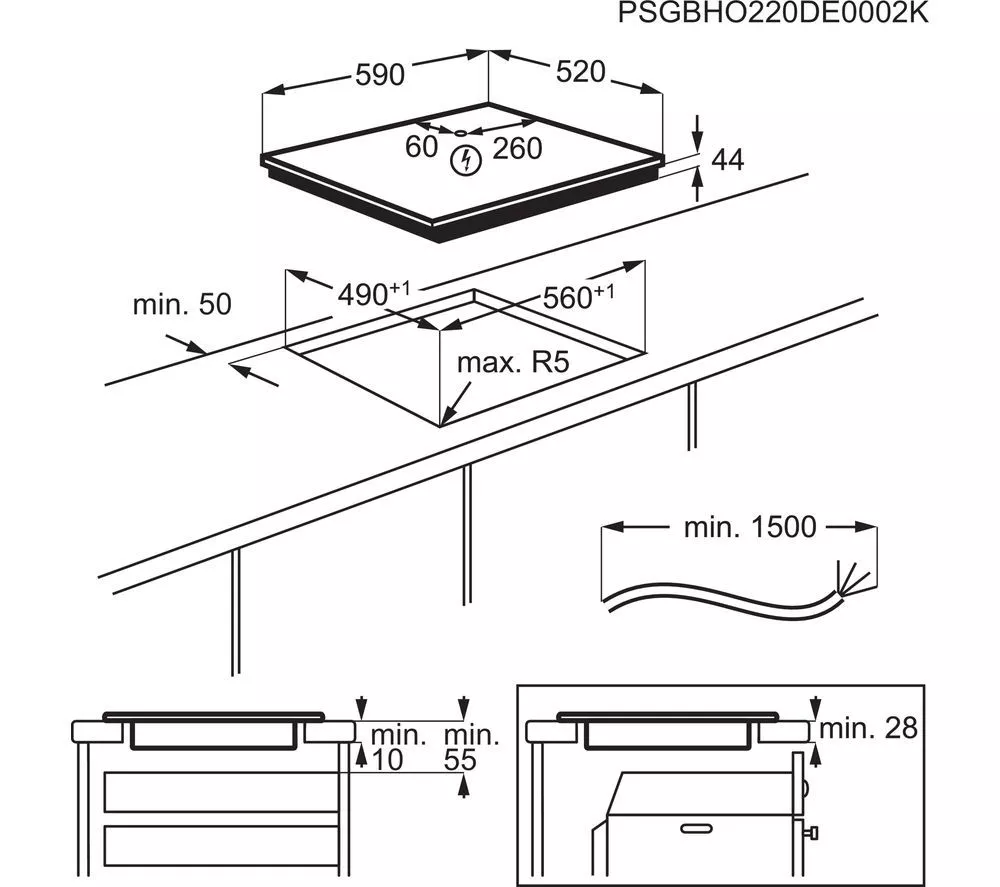 PSGBHO220DE0002K

590

520

60

260

44

min. 50

$490^{+1}$

$560^{+1}$

max. R5

min. 1500

min.
10

min.
55

min. 28