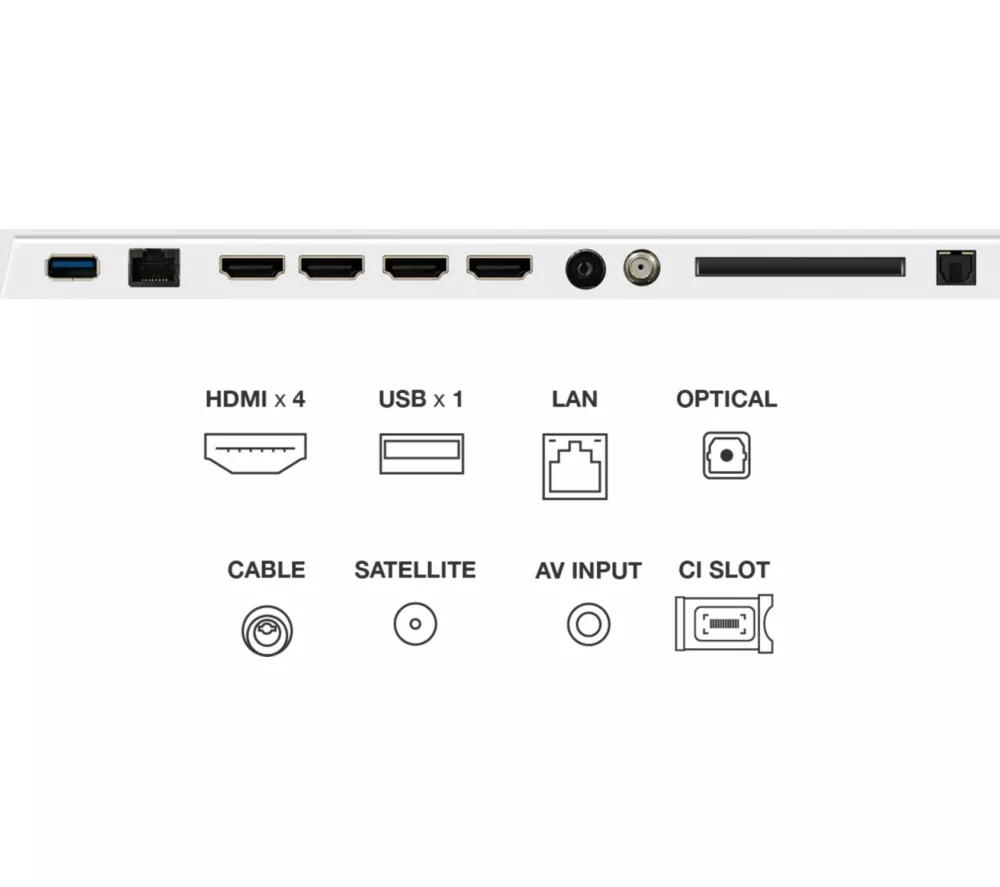 HDMI x 4
USB x 1
LAN
OPTICAL

CABLE
SATELLITE
AV INPUT
CI SLOT