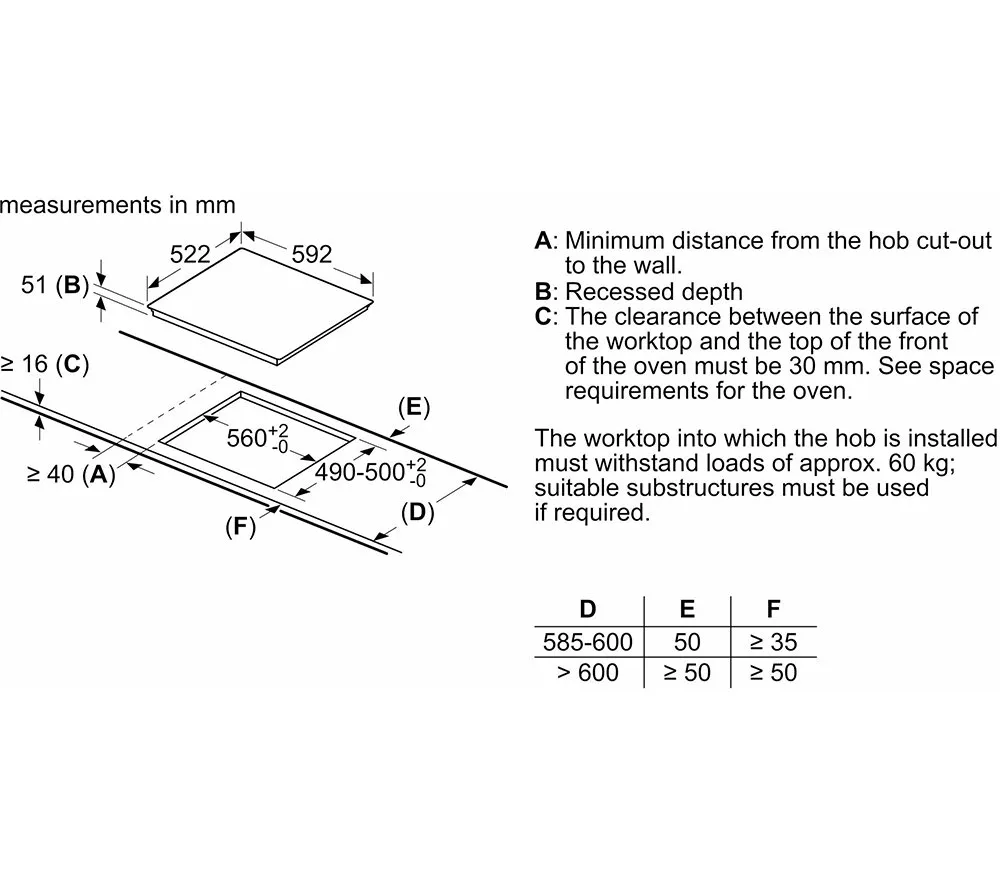 measurements in mm

522

592

51 (B)

≥ 16 (C)

(E)

$560^{+2}_{-0}$

$490\text{-}500^{+2}_{-0}$

≥ 40 (A)

(D)

(F)

A: Minimum distance from the hob cut-out to the wall.
B: Recessed depth
C: The clearance between the surface of the worktop and the top of the front of the oven must be 30 mm. See space requirements for the oven.

The worktop into which the hob is installed must withstand loads of approx. 60 kg; suitable substructures must be used if required.

| D | E | F |
|---|---|---|
| 585-600 | 50 | ≥ 35 |
| > 600 | ≥ 50 | ≥ 50 |