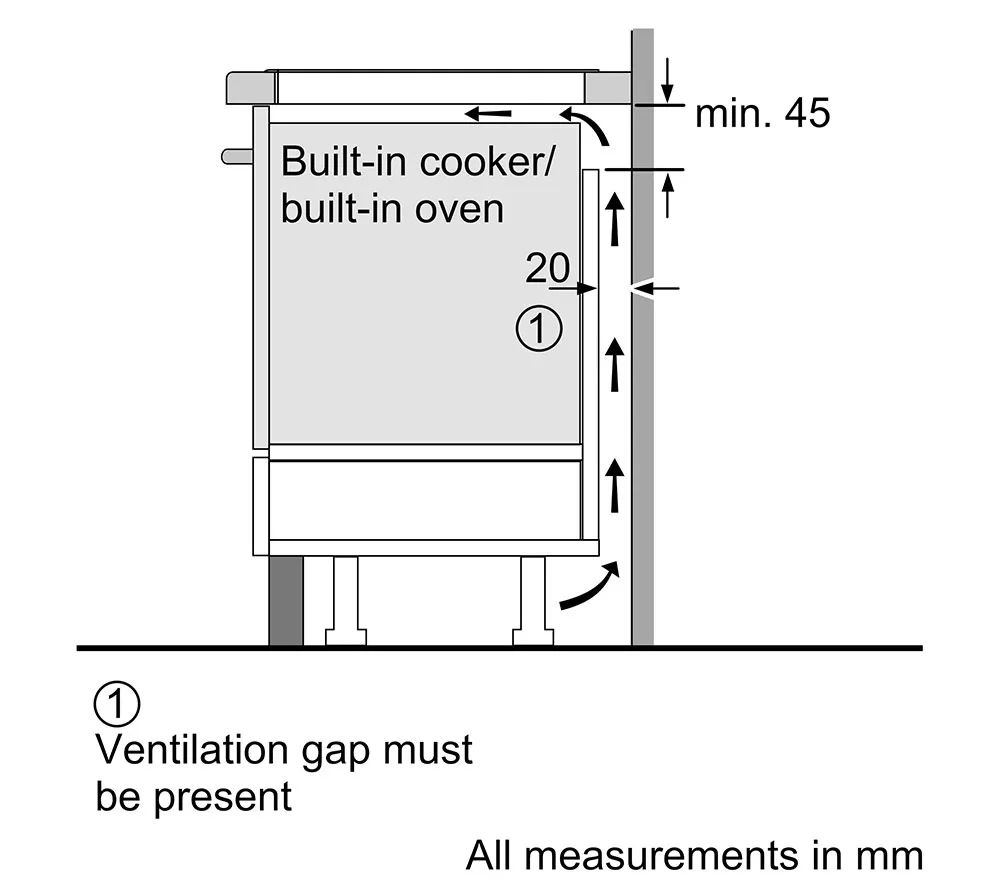 min. 45

Built-in cooker/ built-in oven

20

①

①
Ventilation gap must be present

All measurements in mm