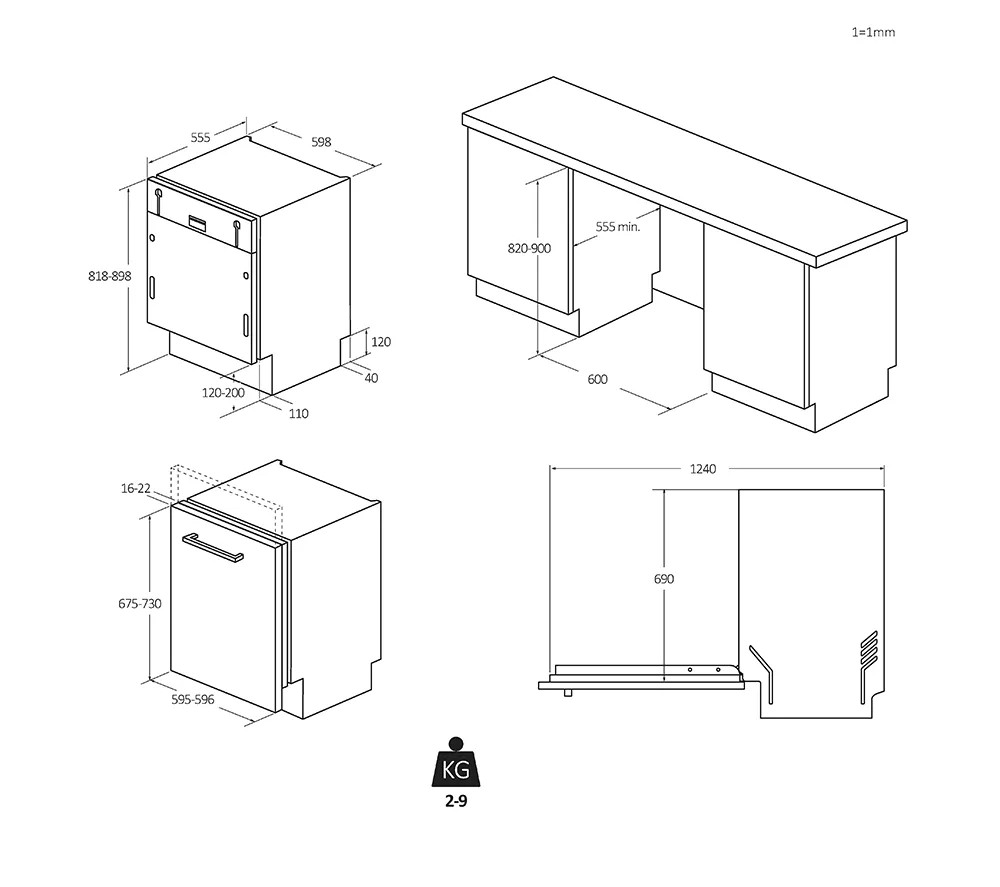 1=1mm

555
598
818-898
120
40
120-200
110

820-900
555 min.
600

16-22
675-730
595-596

1240
690

KG
2-9