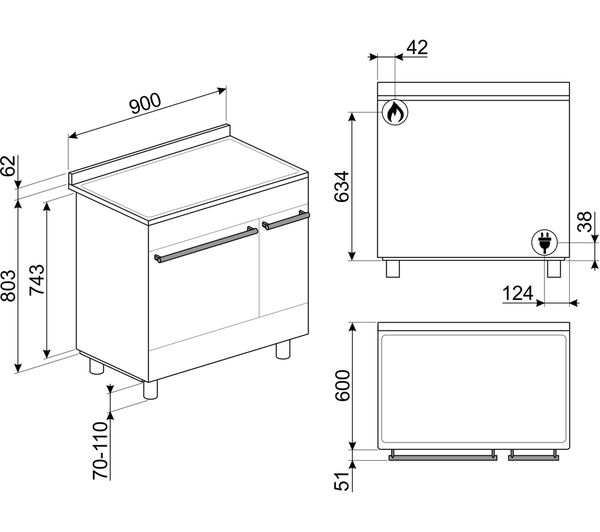 900
62
803
743
70-110
42
634
38
124
600
51